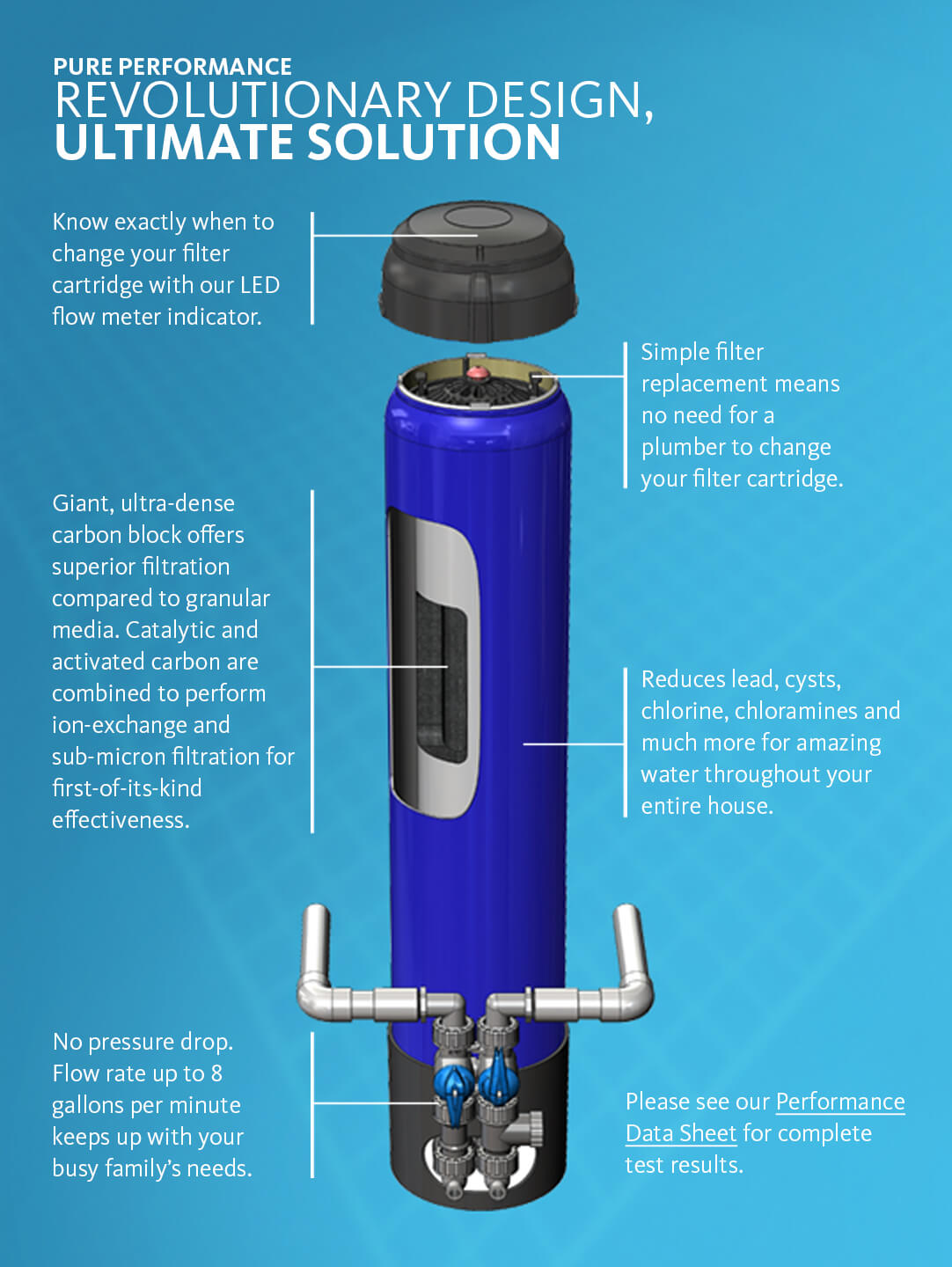 PURE PERFORMANCE
REVOLUTIONARY DESIGN,
ULTIMATE SOLUTION

Know exactly when to change your filter cartridge with our LED flow meter indicator.

Simple filter replacement means no need for a plumber to change your filter cartridge.

Giant, ultra-dense carbon block offers superior filtration compared to granular media. Catalytic and activated carbon are combined to perform ion-exchange and sub-micron filtration for first-of-its-kind effectiveness.

Reduces lead, cysts, chlorine, chloramines and much more for amazing water throughout your entire house.

No pressure drop. Flow rate up to 8 gallons per minute keeps up with your busy family's needs.

Please see our Performance Data Sheet for complete test results.