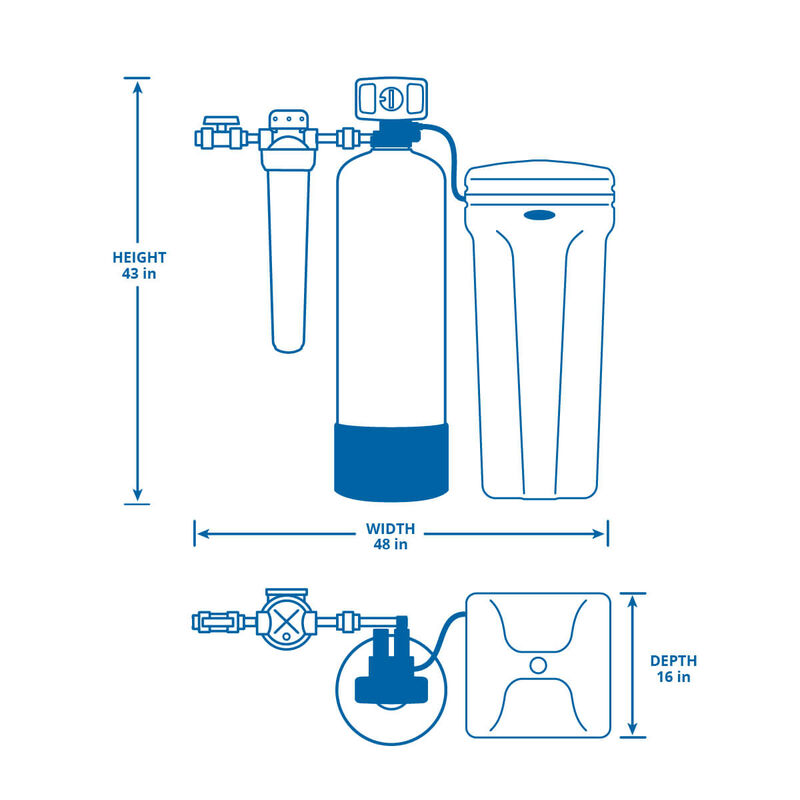 HEIGHT
43 in

WIDTH
48 in

DEPTH
16 in